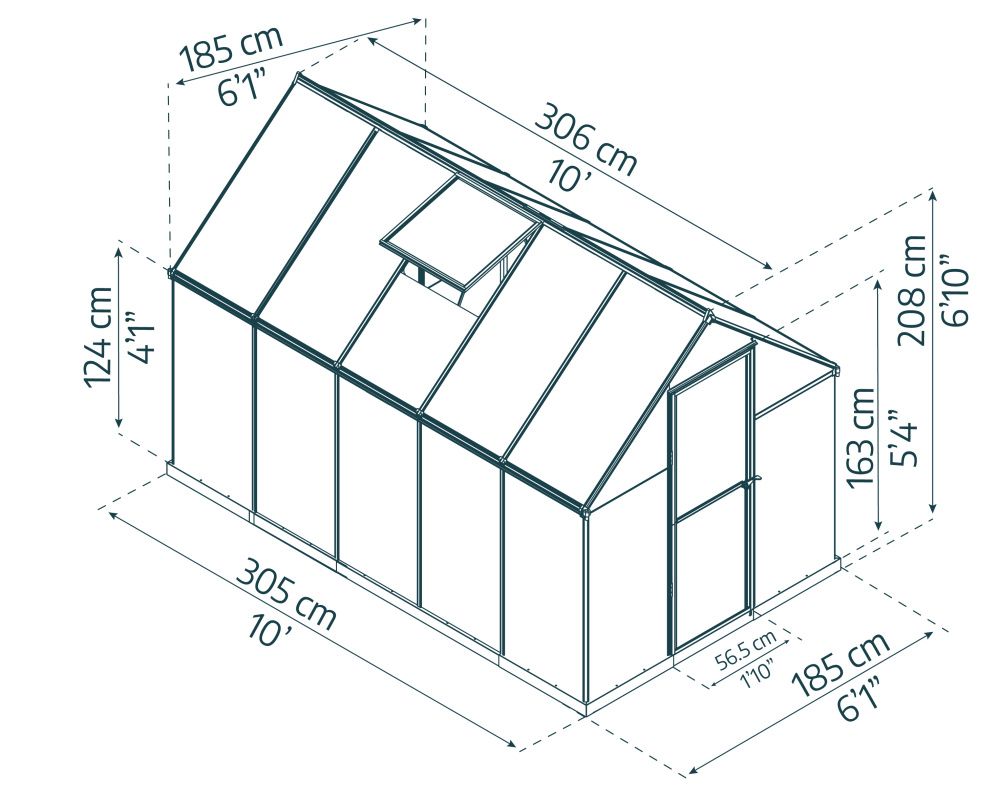 185 cm
6'1"
306 cm
10'
124 cm
4'1"
208 cm
6'10"
163 cm
5'4"
305 cm
10'
56.5 cm
1'10"
185 cm
6'1"